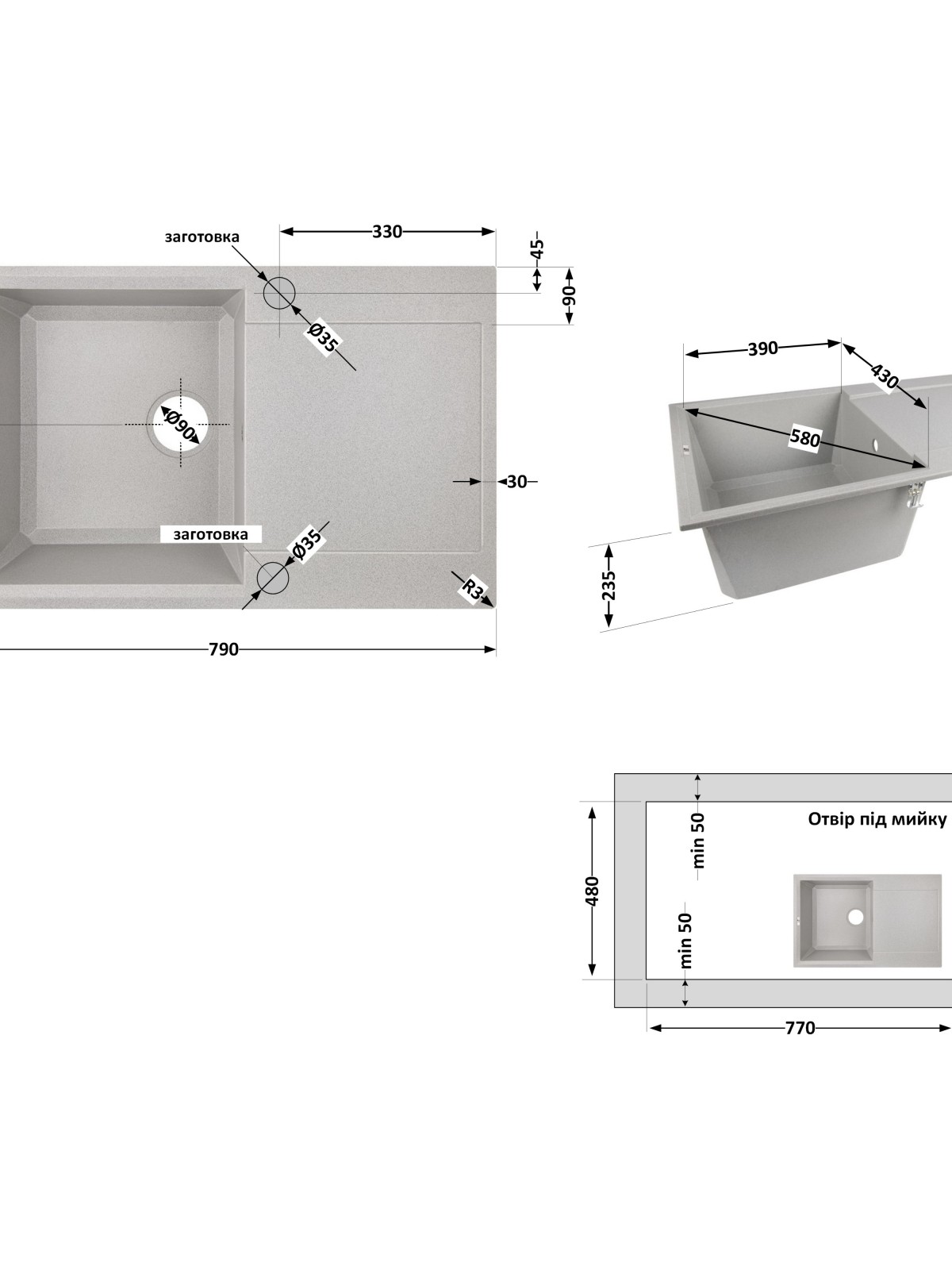 заготовка
330
45
90
Ø35
Ø90
30
заготовка
Ø35
R3
790

390
430
580
235

Отвір під мийку
min 50
480
min 50
770