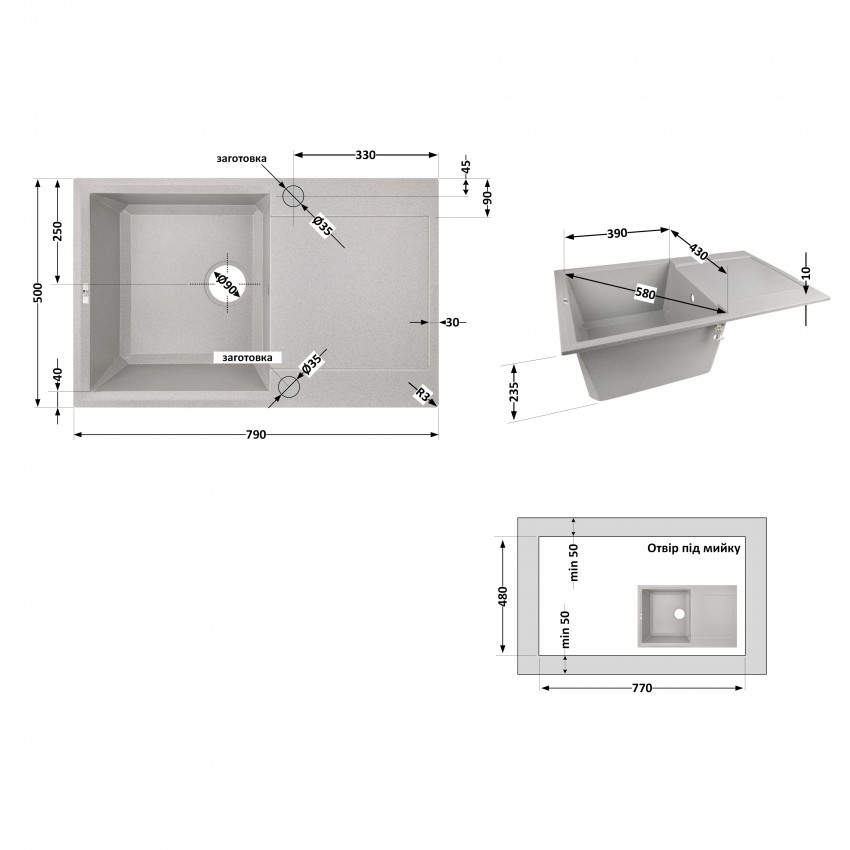 заготовка
330
45
90
Ø35
250
500
Ø90
30
заготовка
Ø35
40
R3
790

390
430
580
10
235

Отвір під мийку
min 50
480
min 50
770