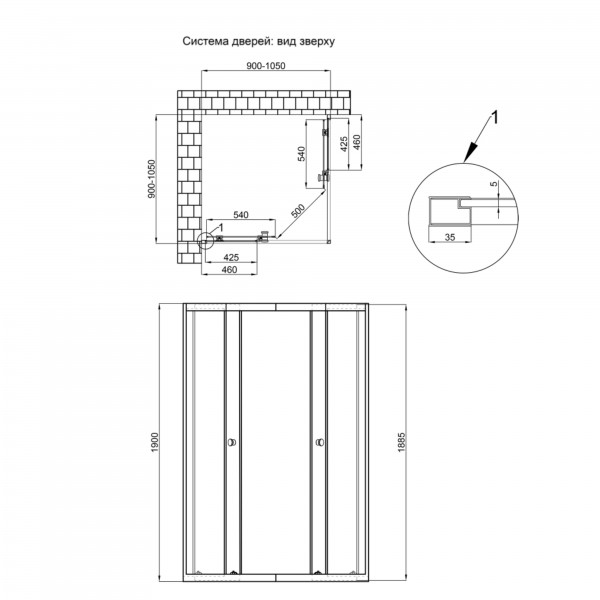 Система дверей: вид зверху

900-1050

900-1050

540

425

460

500

540

1

425

460

1

5

35

1900

1885