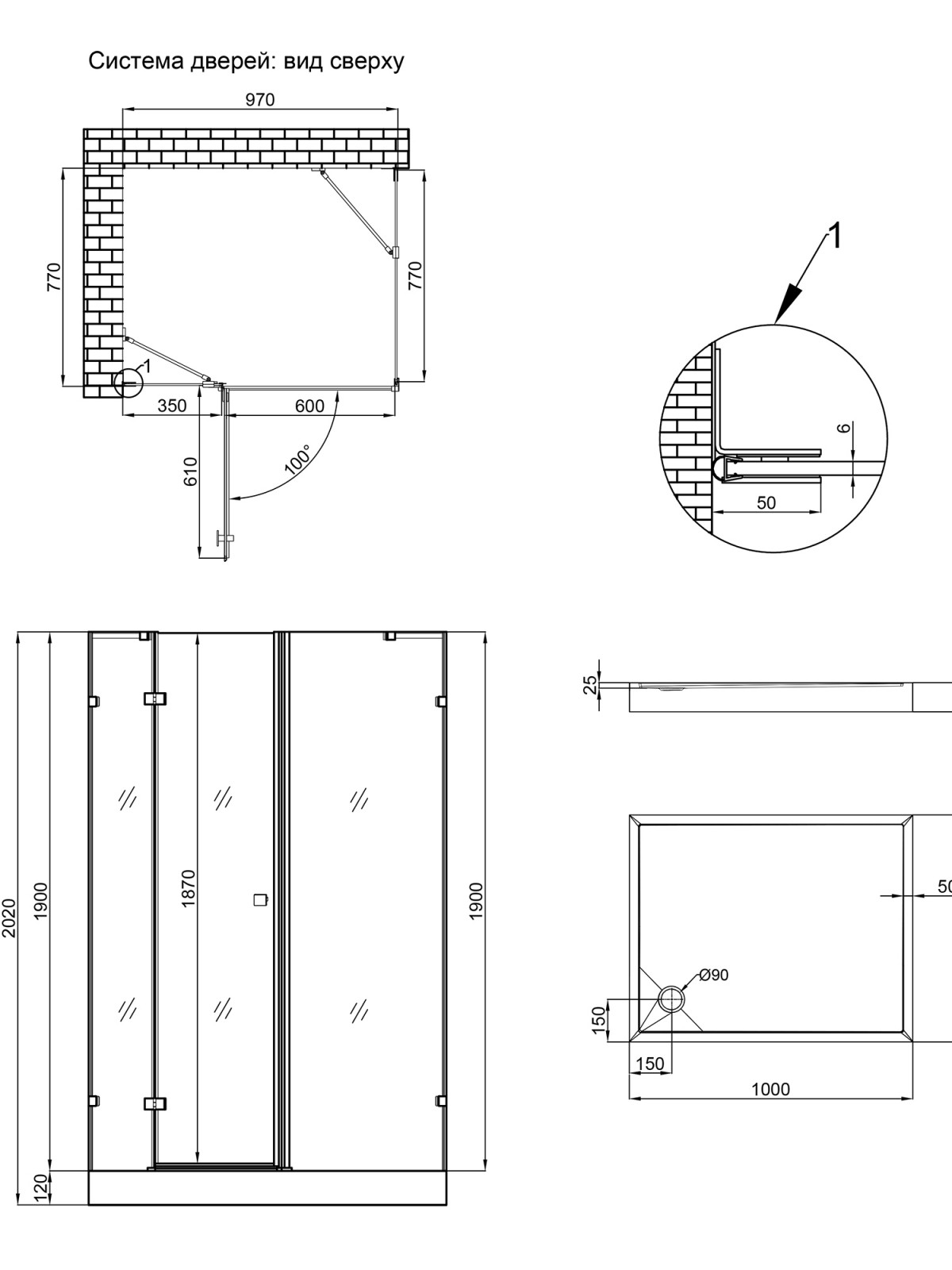 Система дверей: вид сверху

970

770

770

1

350

600

610

100°

1

6

50

2020

1900

1870

1900

120

25

50

Ø90

150

150

1000