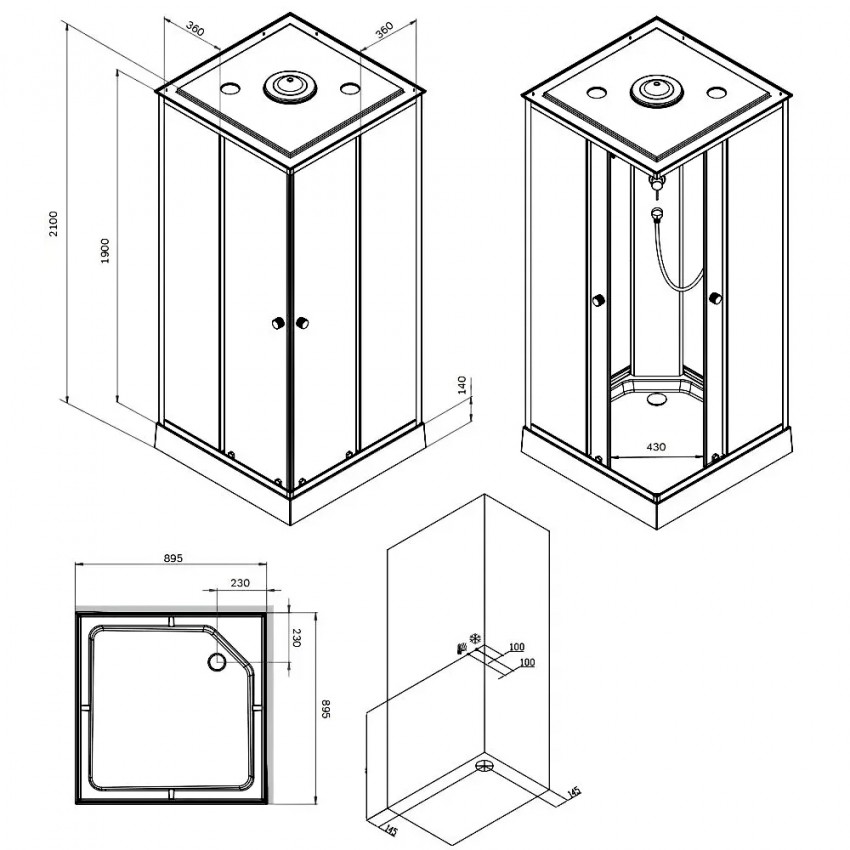 360
360
2100
1900
140
430
895
230
230
895
100
100
145
145